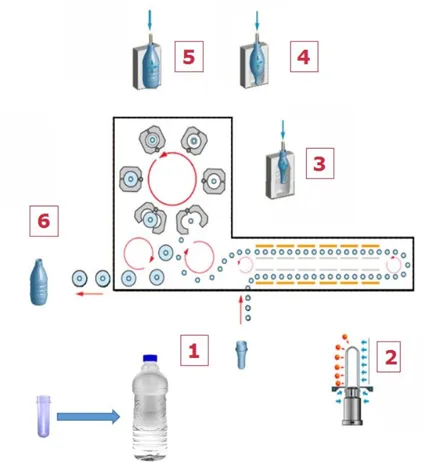 5

4

3

6

1

2